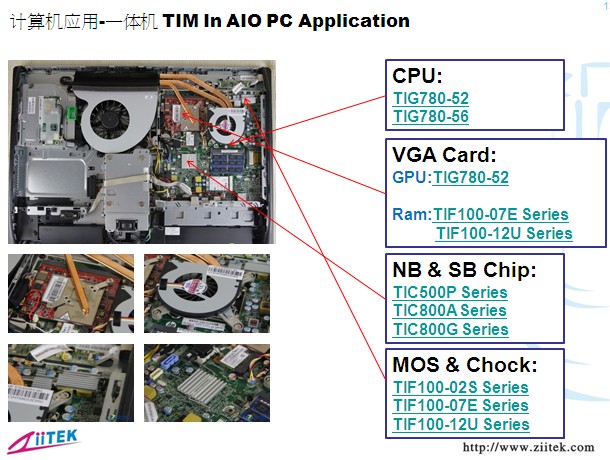 1

计算机应用-一体机 TIM In AIO PC Application

CPU:
TIG780-52
TIG780-56

VGA Card:
GPU:TIG780-52

Ram:TIF100-07E Series
TIF100-12U Series

NB & SB Chip:
TIC500P Series
TIC800A Series
TIC800G Series

MOS & Chock:
TIF100-02S Series
TIF100-07E Series
TIF100-12U Series

ZiiTEK

http://www.ziitek.com