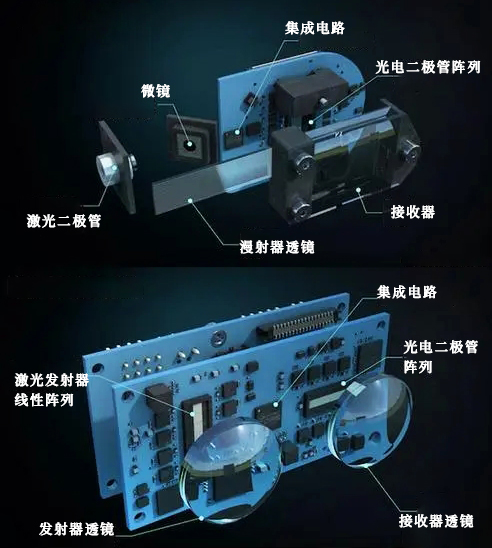 集成电路

光电二极管阵列

微镜

激光二极管

接收器

漫射器透镜

集成电路

光电二极管阵列

激光发射器线性阵列

发射器透镜

接收器透镜