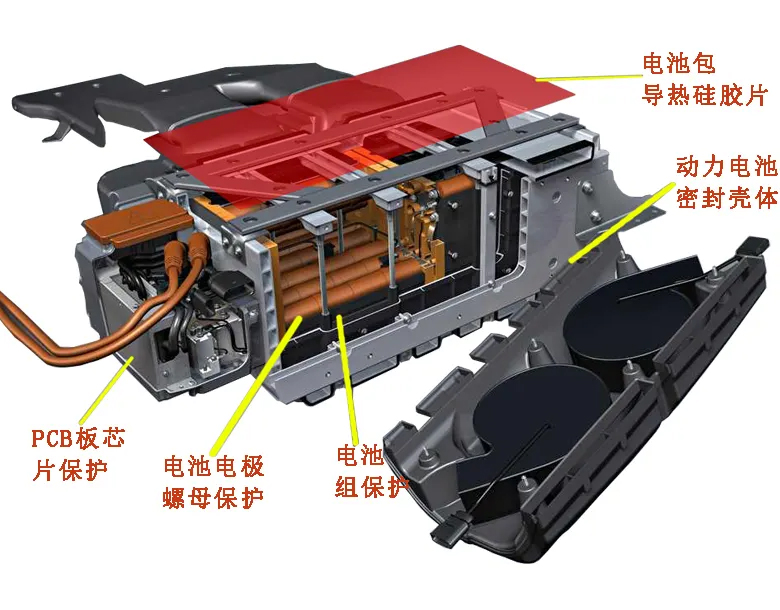 电池包
导热硅胶片

动力电池
密封壳体

PCB板芯
片保护

电池电极
螺母保护

电池
组保护