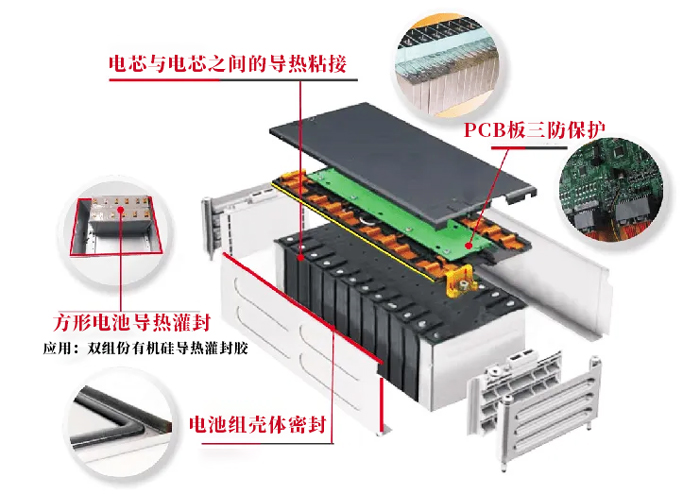 电芯与电芯之间的导热粘接

PCB板三防保护

方形电池导热灌封

应用：双组份有机硅导热灌封胶

电池组壳体密封