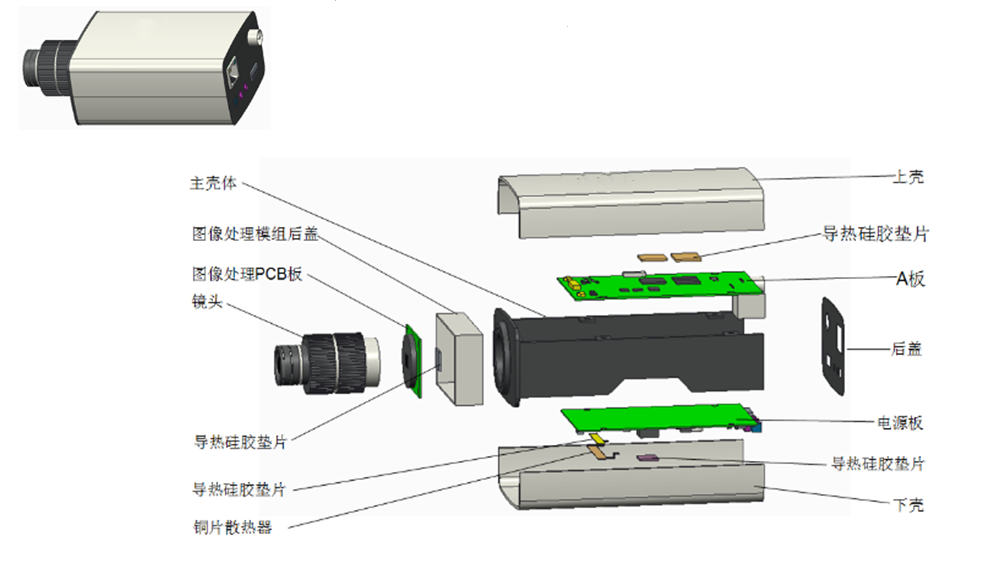 主壳体

图像处理模组后盖

图像处理PCB板

镜头

导热硅胶垫片

导热硅胶垫片

铜片散热器

上壳

导热硅胶垫片

A板

后盖

电源板

导热硅胶垫片

下壳