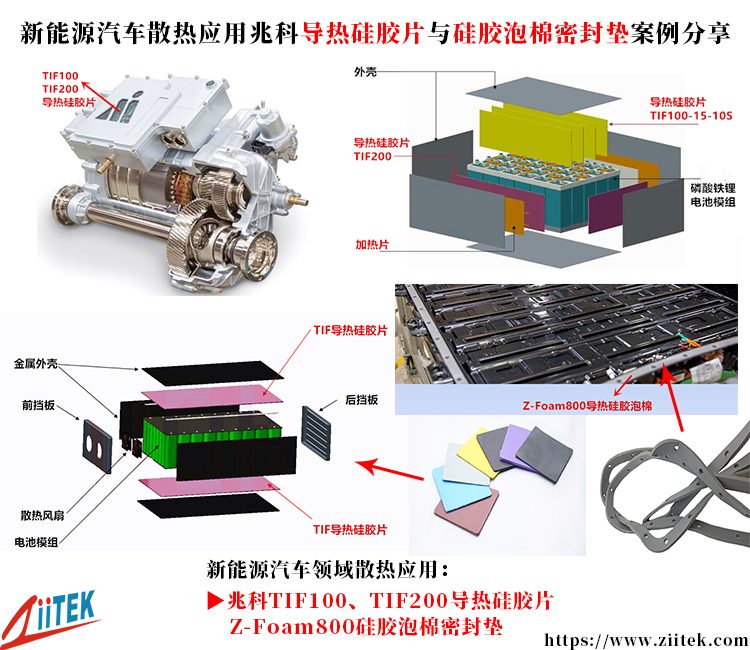 新能源汽车散热应用兆科导热硅胶片与硅胶泡棉密封垫案例分享

TIF100
TIF200
导热硅胶片

外壳

导热硅胶片
TIF100-15-10S

导热硅胶片
TIF200

磷酸铁锂
电池模组

加热片

TIF导热硅胶片

金属外壳

前挡板

后挡板

散热风扇

电池模组

TIF导热硅胶片

Z-Foam800导热硅胶泡棉

新能源汽车领域散热应用：
▶兆科TIF100、TIF200导热硅胶片
Z-Foam800硅胶泡棉密封垫

ZiiTEK

https://www.ziitek.com