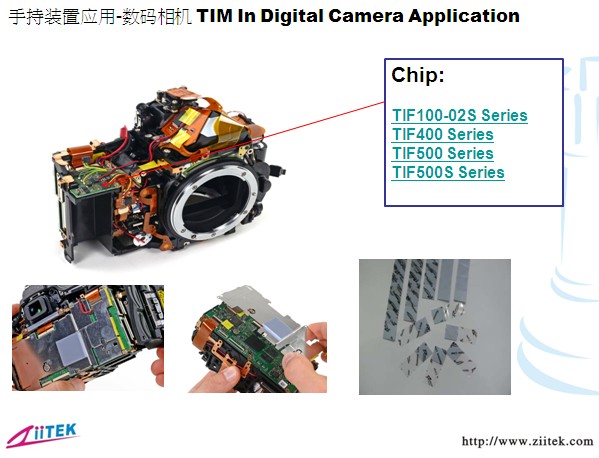 手持装置应用-数码相机 TIM In Digital Camera Application

Chip:

TIF100-02S Series
TIF400 Series
TIF500 Series
TIF500S Series

ZiiTEK

http://www.ziitek.com